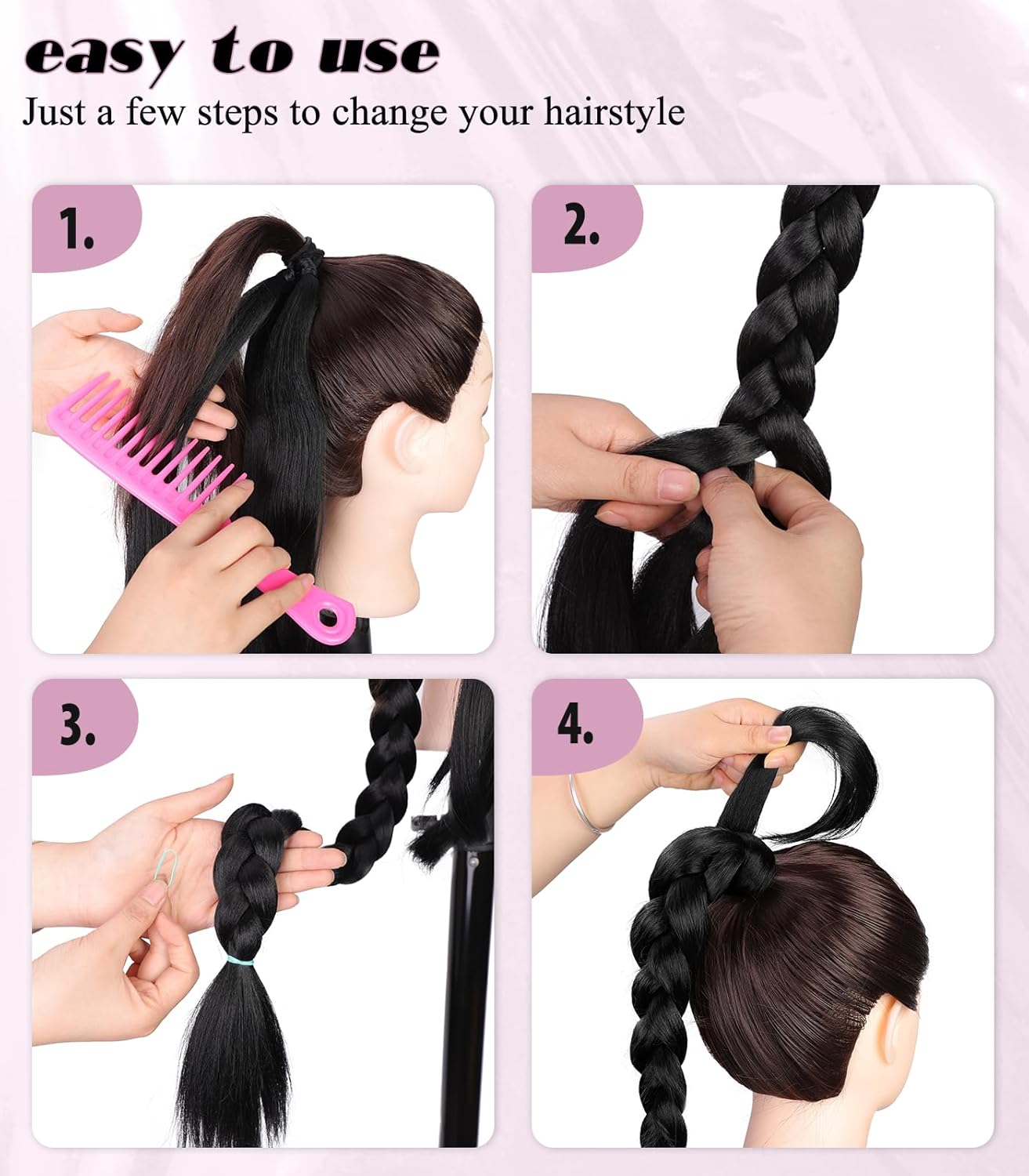 easy to use
Just a few steps to change your hairstyle

1.

2.

3.

4.