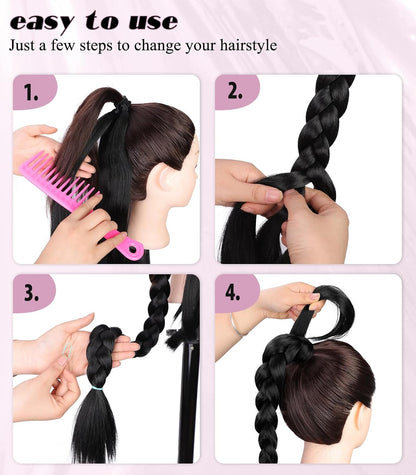 easy to use
Just a few steps to change your hairstyle

1.

2.

3.

4.