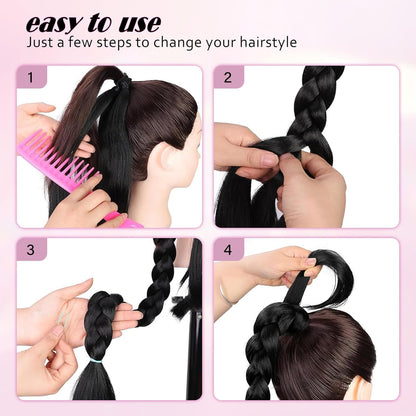 easy to use
Just a few steps to change your hairstyle

1

2

3

4