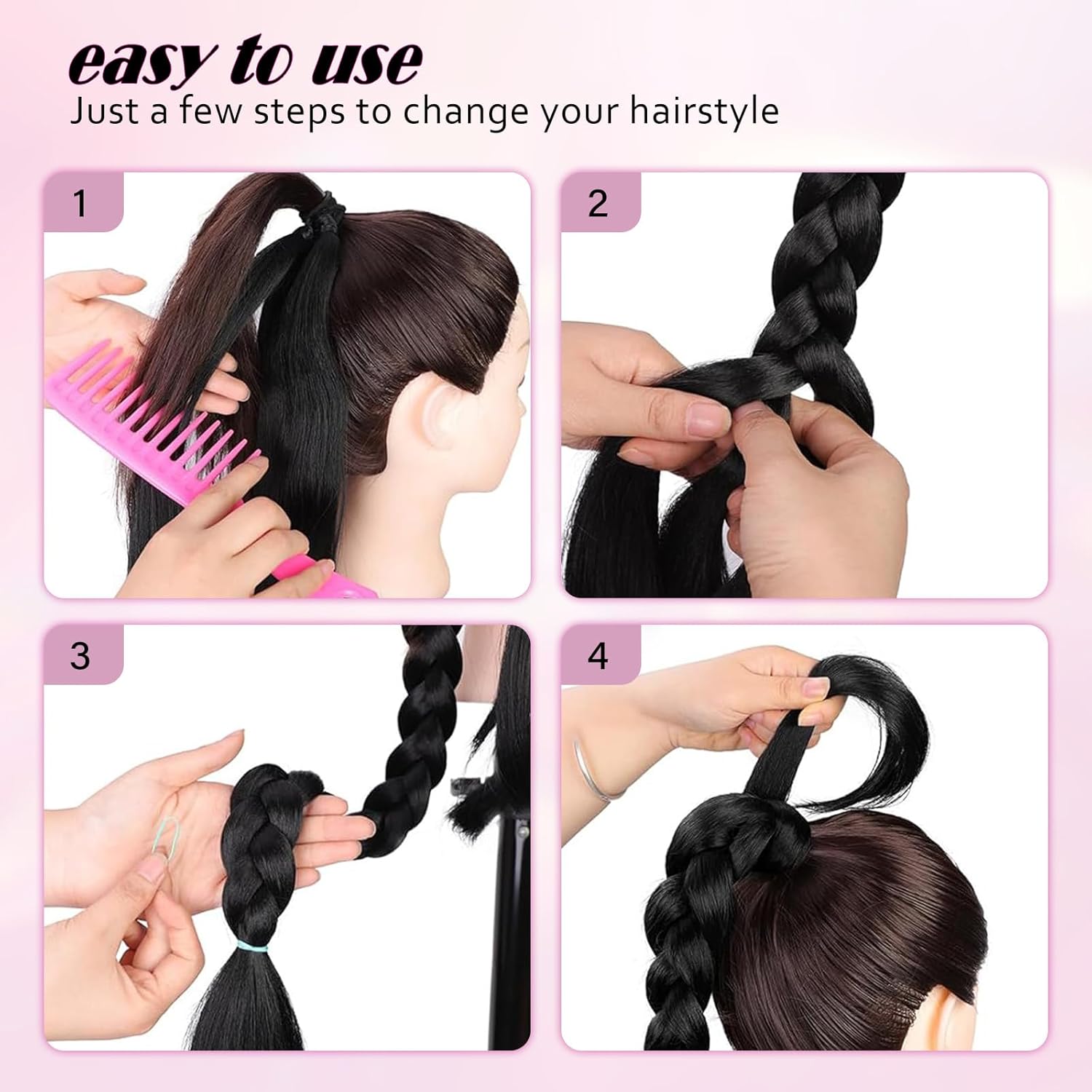 easy to use
Just a few steps to change your hairstyle

1

2

3

4