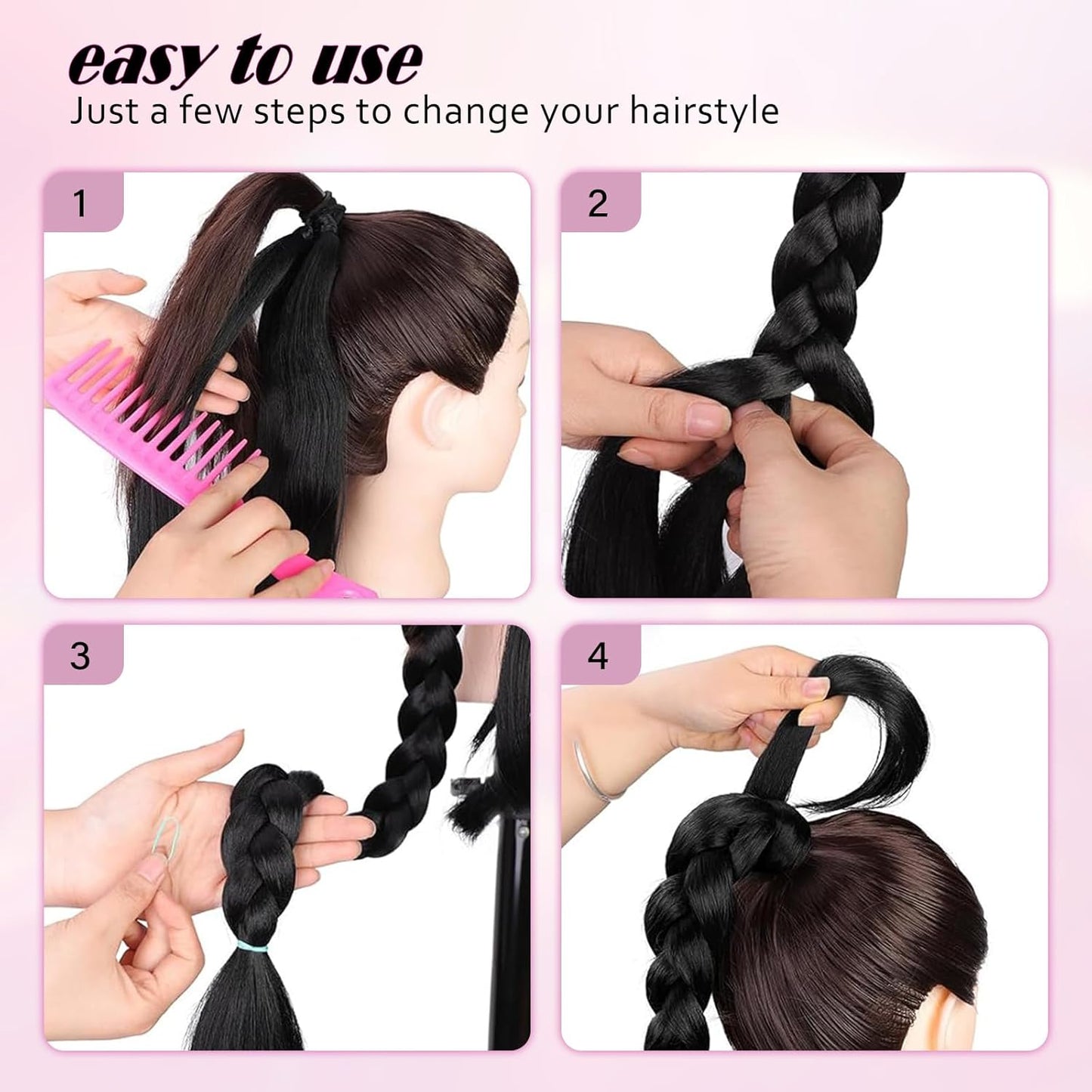 easy to use
Just a few steps to change your hairstyle

1

2

3

4